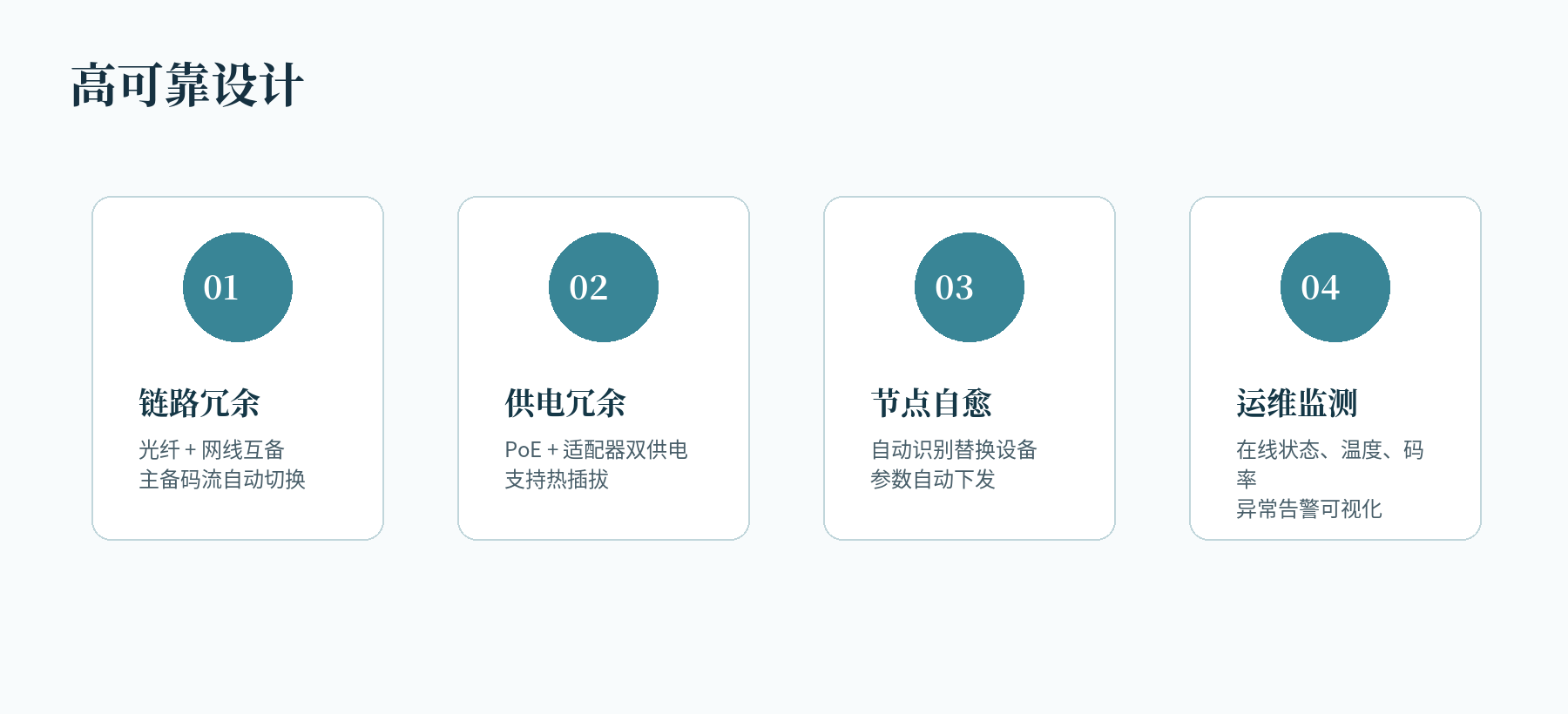 高可靠设计

01

链路冗余

光纤 + 网线互备
主备码流自动切换

02

供电冗余

PoE + 适配器双供电
支持热插拔

03

节点自愈

自动识别替换设备
参数自动下发

04

运维监测

在线状态、温度、码率
异常告警可视化